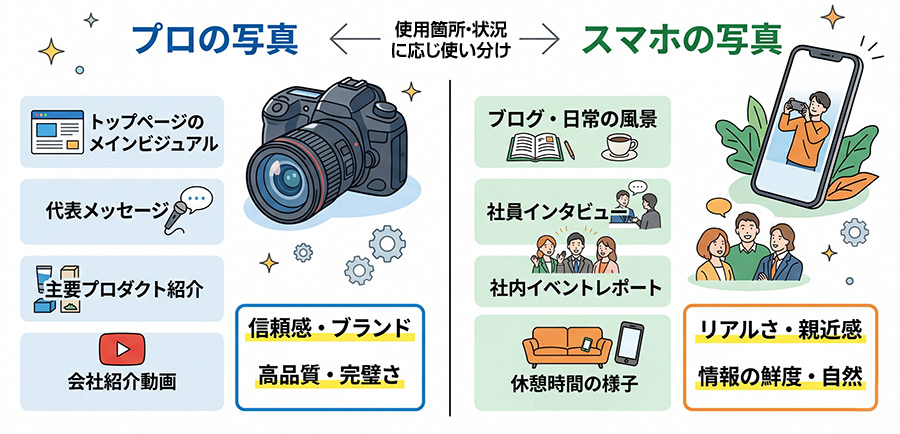 プロの写真

使用箇所・状況に応じ使い分け

スマホの写真

トップページのメインビジュアル

代表メッセージ

主要プロダクト紹介

会社紹介動画

信頼感・ブランド

高品質・完璧さ

ブログ・日常の風景

社員インタビュー

社内イベントレポート

休憩時間の様子

リアルさ・親近感

情報の鮮度・自然