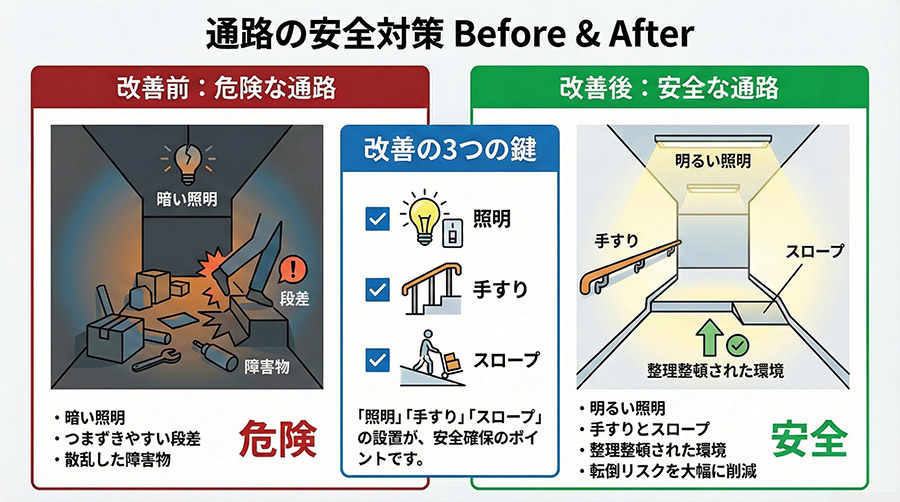 通路の安全対策 Before & After

改善前：危険な通路

暗い照明

段差

障害物

・暗い照明
・つまずきやすい段差
・散乱した障害物

危険

改善の3つの鍵

照明

手すり

スロープ

「照明」「手すり」「スロープ」の設置が、安全確保のポイントです。

改善後：安全な通路

明るい照明

手すり

スロープ

整理整頓された環境

・明るい照明
・手すりとスロープ
・整理整頓された環境
・転倒リスクを大幅に削減

安全