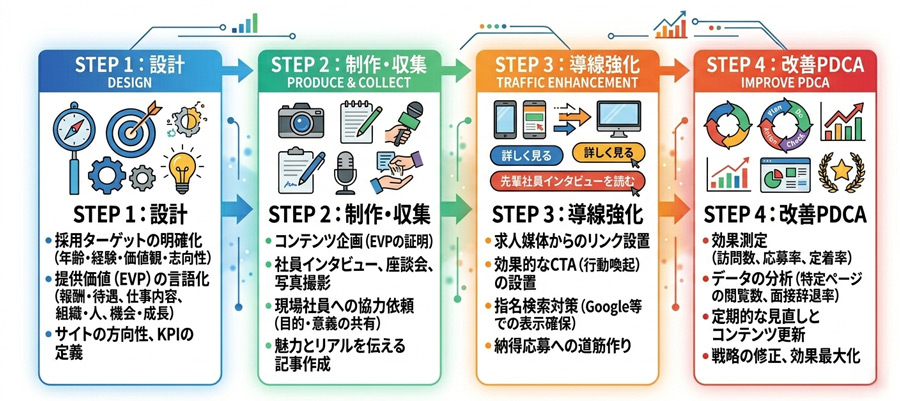 STEP 1：設計
DESIGN

STEP 1：設計
• 採用ターゲットの明確化（年齢・経験・価値観・志向性）
• 提供価値（EVP）の言語化（報酬・待遇、仕事内容、組織・人、機会・成長）
• サイトの方向性、KPIの定義

STEP 2：制作・収集
PRODUCE & COLLECT

STEP 2：制作・収集
• コンテンツ企画（EVPの証明）
• 社員インタビュー、座談会、写真撮影
• 現場社員への協力依頼（目的・意義の共有）
• 魅力とリアルを伝える記事作成

STEP 3：導線強化
TRAFFIC ENHANCEMENT

詳しく見る
詳しく見る
先輩社員インタビューを読む

STEP 3：導線強化
• 求人媒体からのリンク設置
• 効果的なCTA（行動喚起）の設置
• 指名検索対策（Google等での表示確保）
• 納得応募への道筋作り

STEP 4：改善PDCA
IMPROVE PDCA

Plan Do Check Action

STEP 4：改善PDCA
• 効果測定（訪問数、応募率、定着率）
• データの分析（特定ページの閲覧数、面接辞退率）
• 定期的な見直しとコンテンツ更新
• 戦略の修正、効果最大化